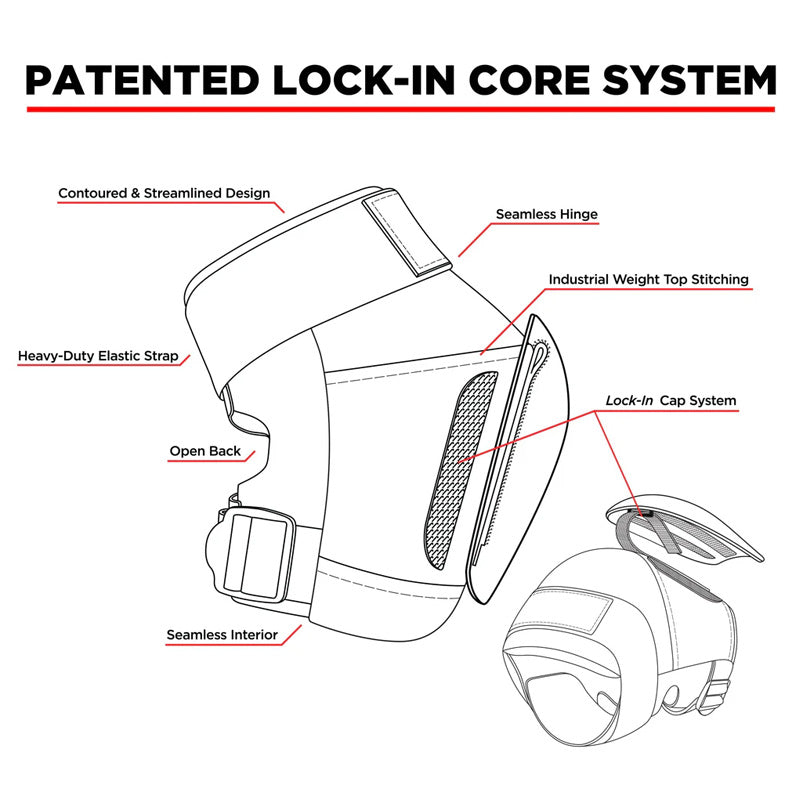 PATENTED LOCK-IN CORE SYSTEM

Contoured & Streamlined Design

Seamless Hinge

Industrial Weight Top Stitching

Heavy-Duty Elastic Strap

Lock-In Cap System

Open Back

Seamless Interior