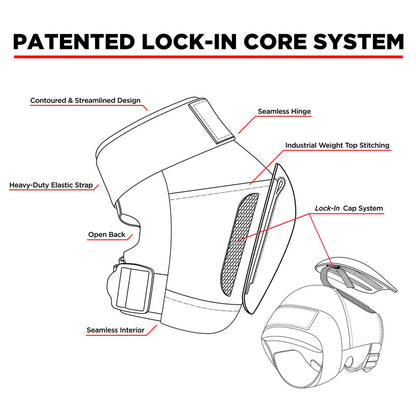 PATENTED LOCK-IN CORE SYSTEM

Contoured & Streamlined Design

Seamless Hinge

Industrial Weight Top Stitching

Heavy-Duty Elastic Strap

Lock-In Cap System

Open Back

Seamless Interior